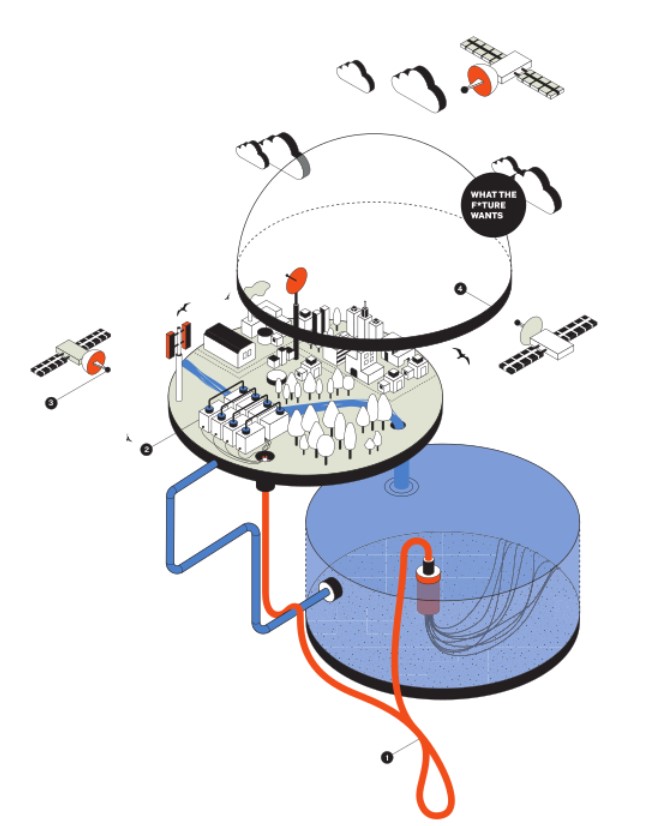 WHAT THE F*TURE WANTS

4

3

2

1